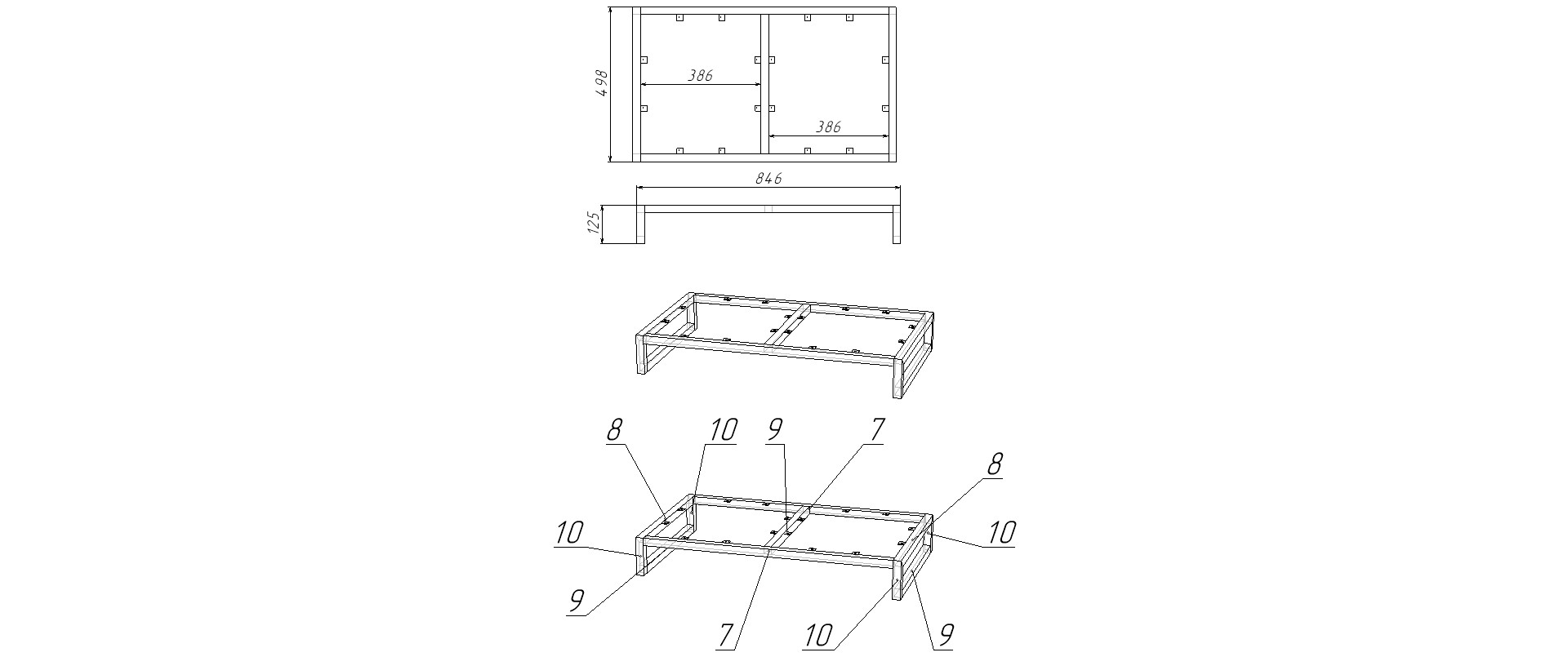 498
386
386
846
125
8
10
9
7
8
10
10
9
7
10
9